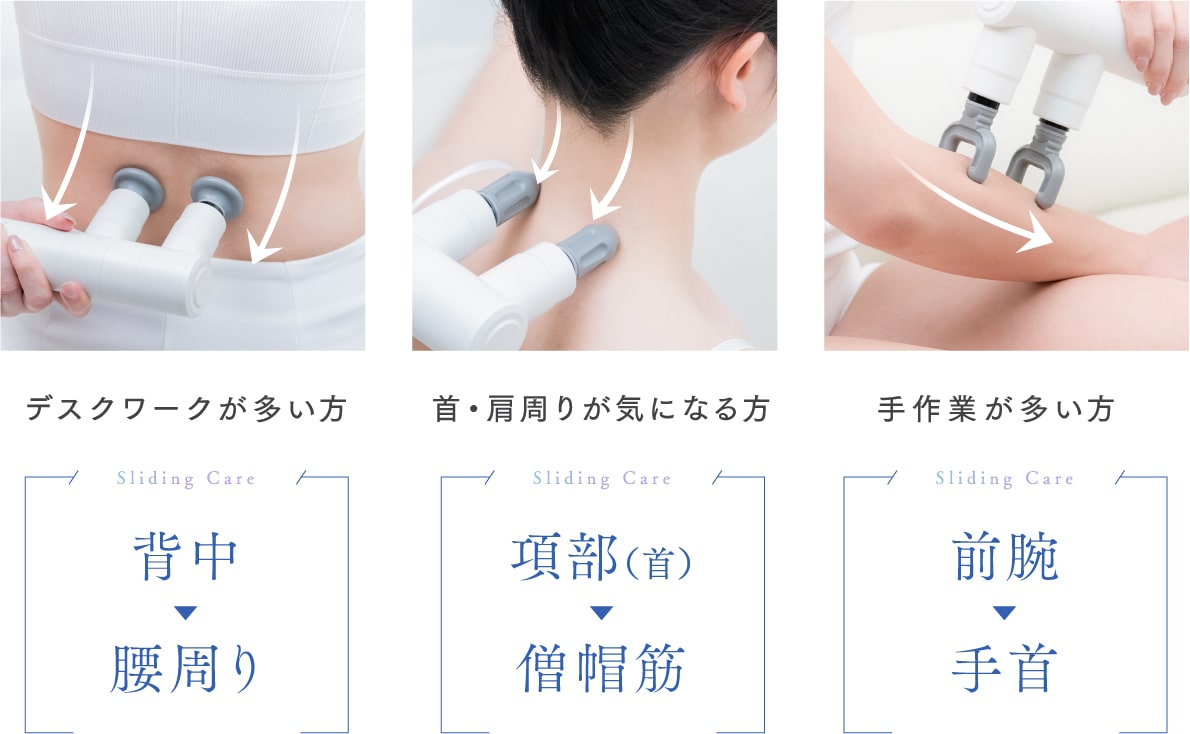 デスクワークが多い方

Sliding Care

背中
▼
腰周り

首・肩周りが気になる方

Sliding Care

項部（首）
▼
僧帽筋

手作業が多い方

Sliding Care

前腕
▼
手首