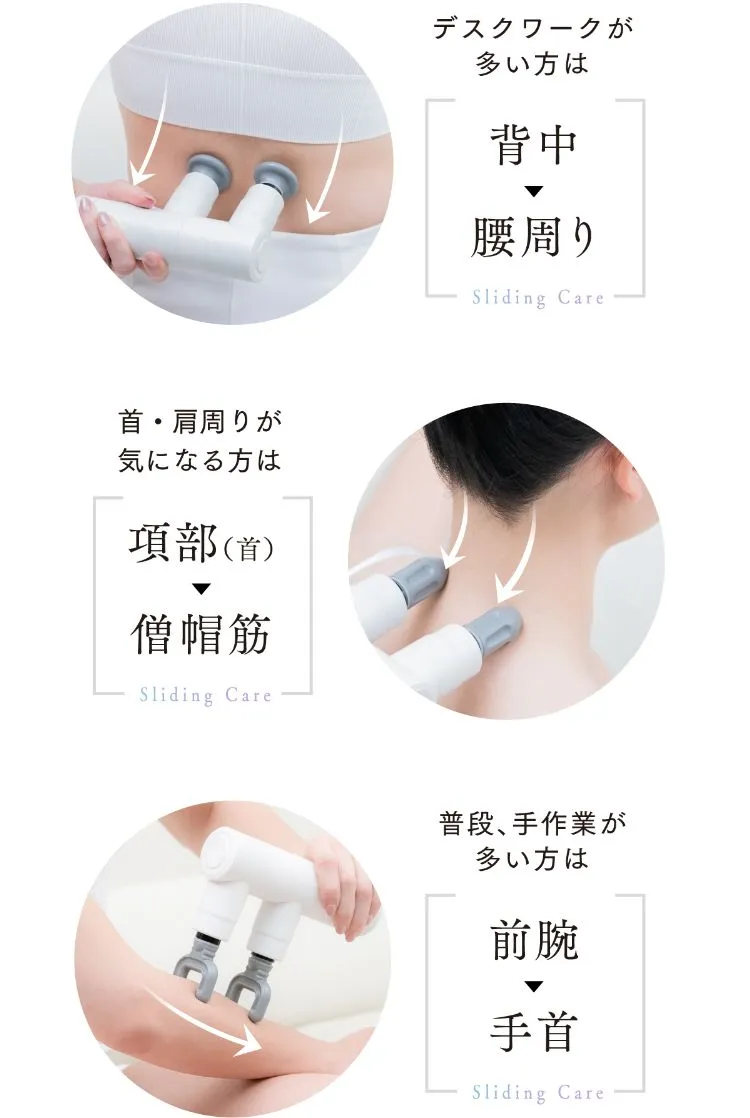 デスクワークが
多い方は

背中
▼
腰周り

Sliding Care

首・肩周りが
気になる方は

項部（首）
▼
僧帽筋

Sliding Care

普段、手作業が
多い方は

前腕
▼
手首

Sliding Care